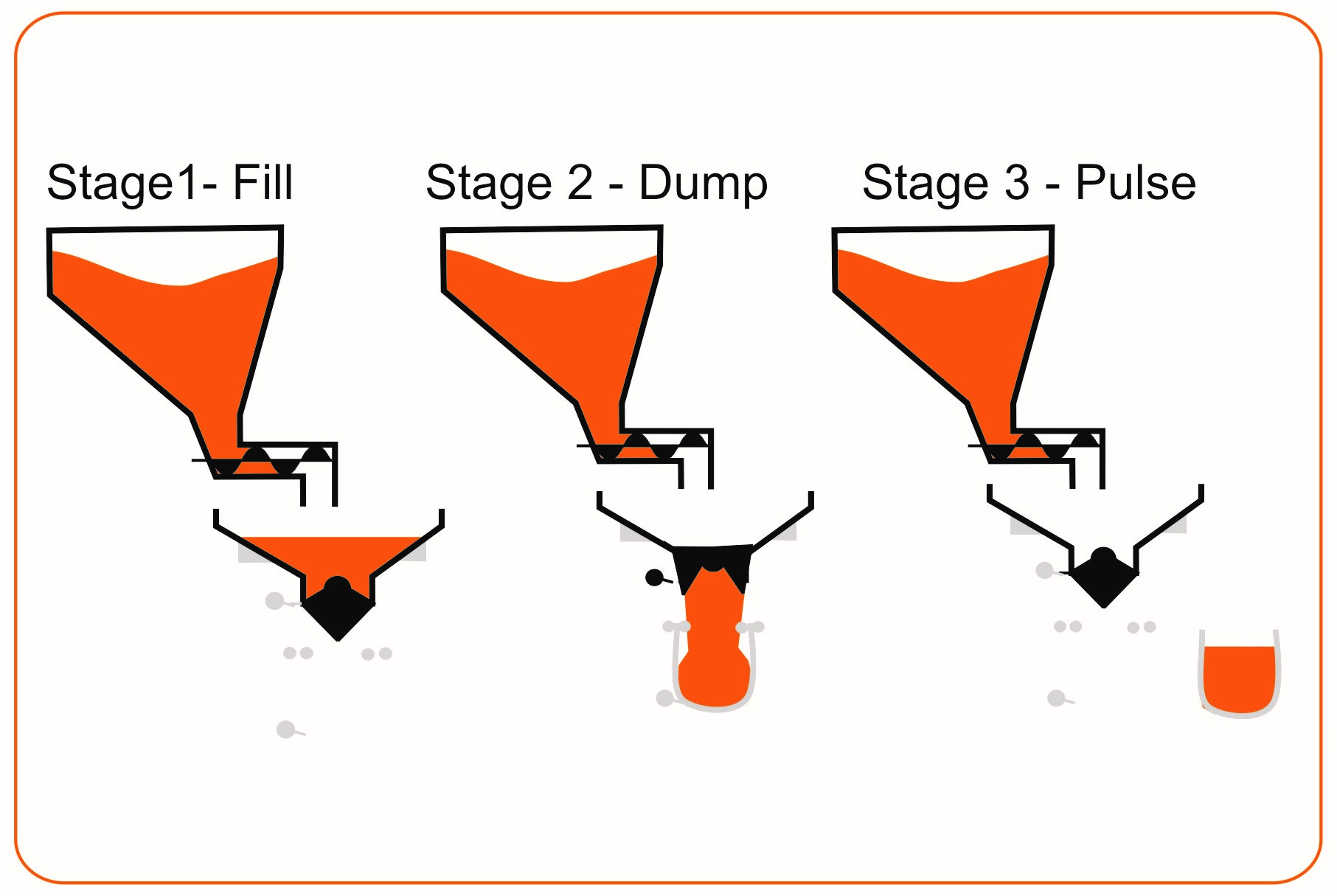 Stage1- Fill

Stage 2 - Dump

Stage 3 - Pulse